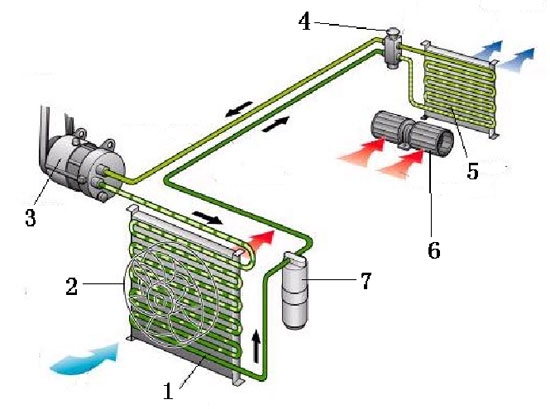 4
3
5
6
2
7
1